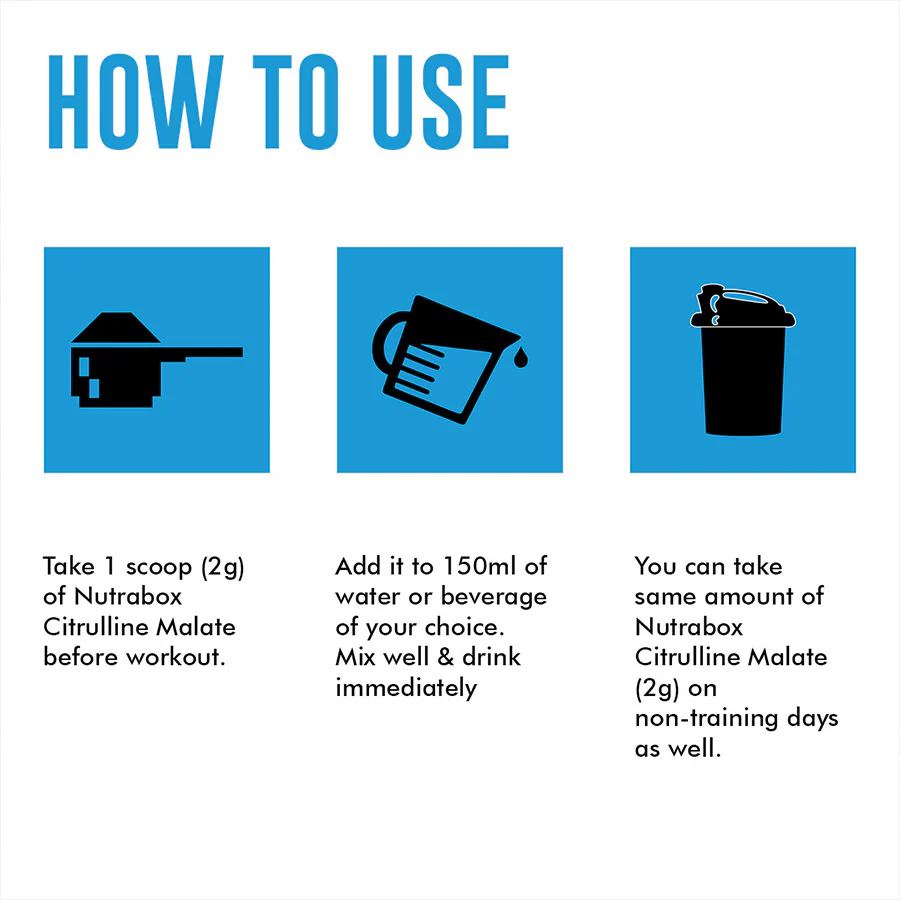 HOW TO USE

Take 1 scoop (2g) of Nutrabox Citrulline Malate before workout.

Add it to 150ml of water or beverage of your choice. Mix well & drink immediately

You can take same amount of Nutrabox Citrulline Malate (2g) on non-training days as well.