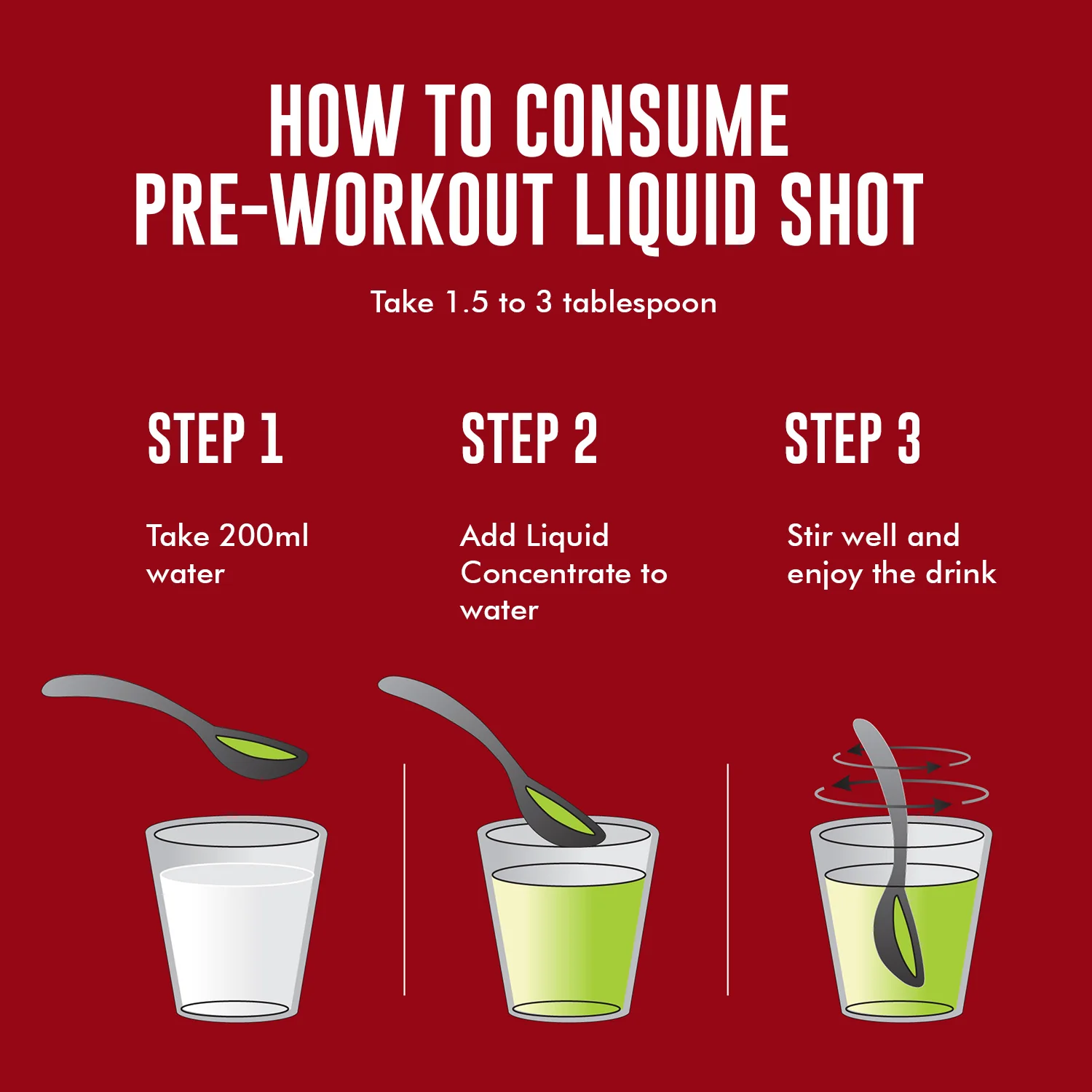 HOW TO CONSUME PRE-WORKOUT LIQUID SHOT

Take 1.5 to 3 tablespoon

STEP 1

Take 200ml water

STEP 2

Add Liquid Concentrate to water

STEP 3

Stir well and enjoy the drink